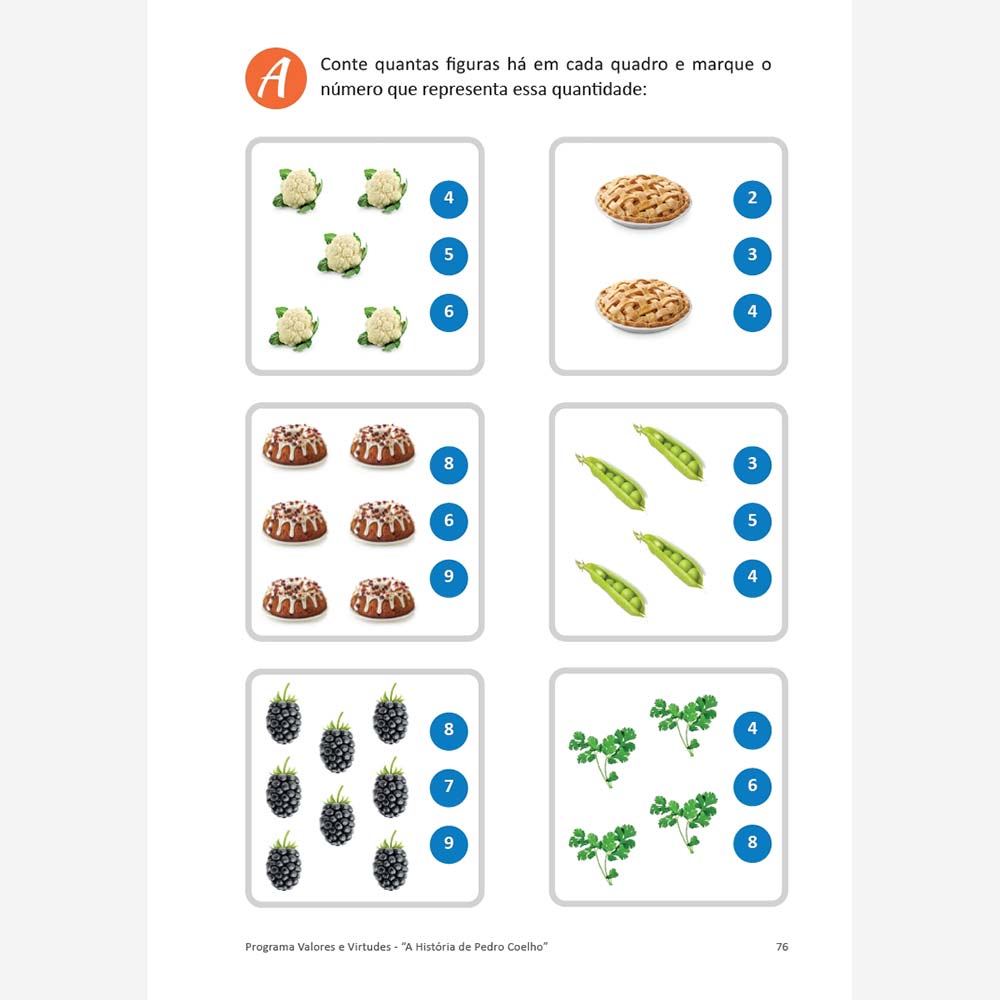 A

Conte quantas figuras há em cada quadro e marque o número que representa essa quantidade:

4
5
6

2
3
4

8
6
9

3
5
4

8
7
9

4
6
8

Programa Valores e Virtudes - "A História de Pedro Coelho"

76